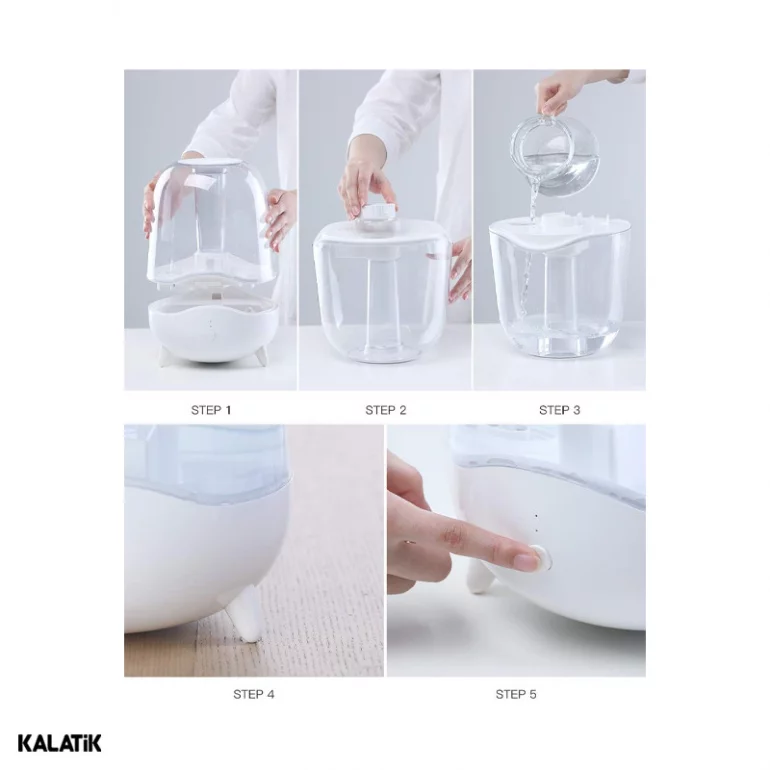 STEP 1

STEP 2

STEP 3

STEP 4

STEP 5

KALATiK